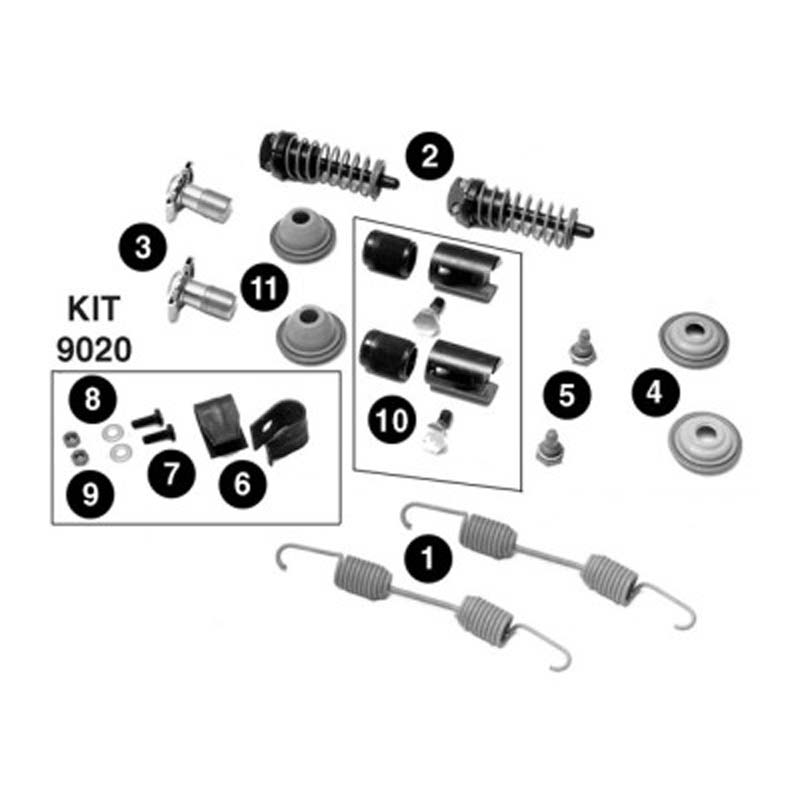 2

3

11

KIT
9020

8

7

6

9

10

5

4

1