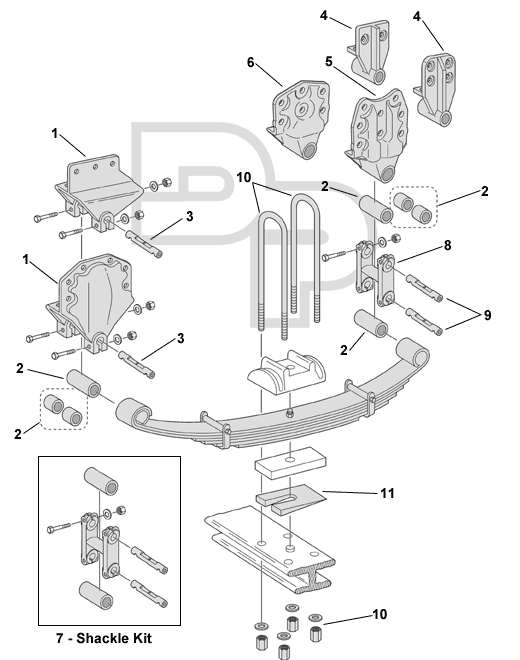 4
4
6
5
1
10
2
2
3
8
1
9
3
2
2
2
11
10
7 - Shackle Kit