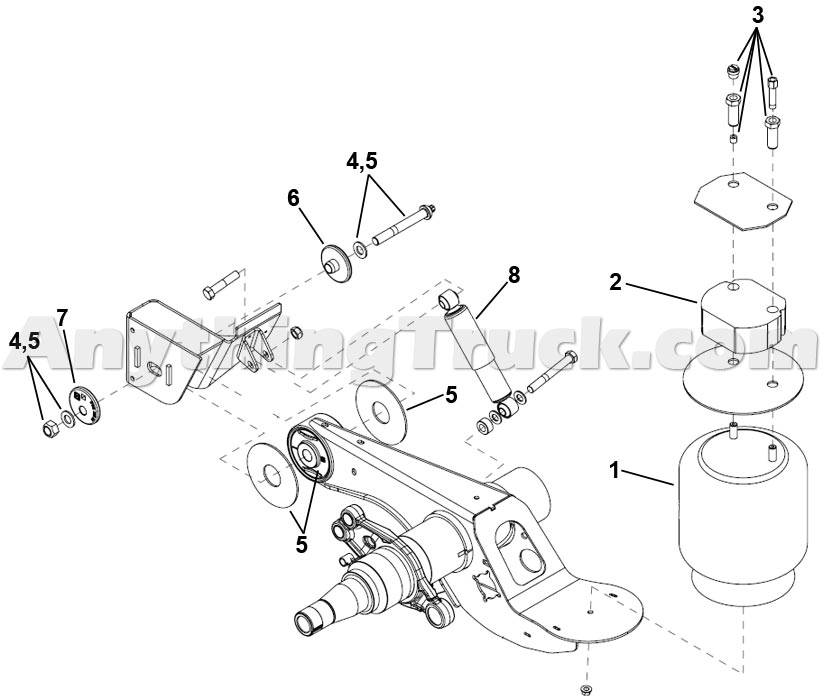 3
4,5
6
8
2
7
4,5
AnythingTruck.com
5
1
5